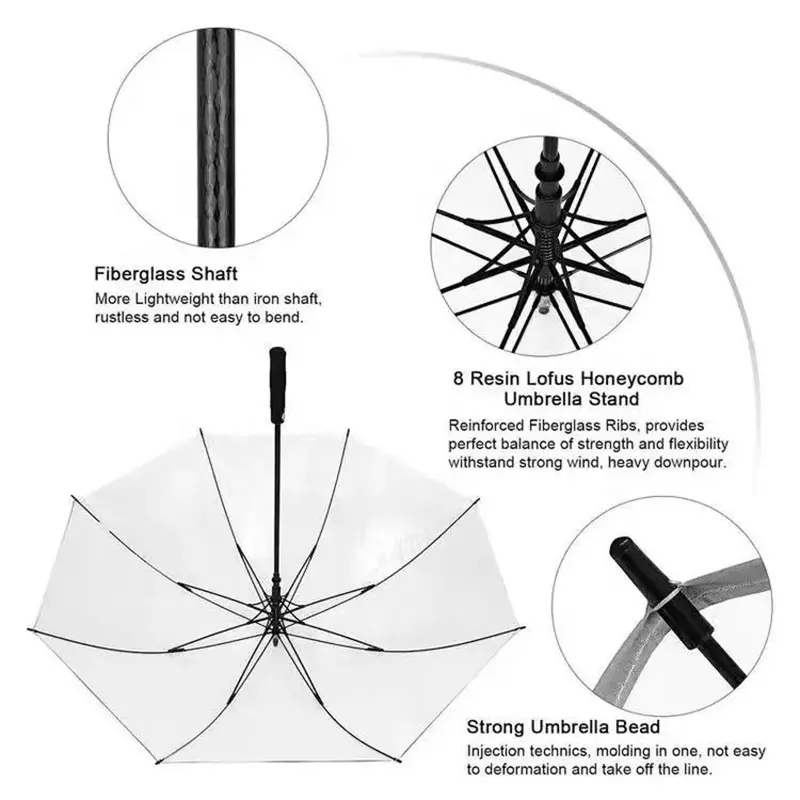 Fiberglass Shaft
More Lightweight than iron shaft, rustless and not easy to bend.

8 Resin Lofus Honeycomb Umbrella Stand
Reinforced Fiberglass Ribs, provides perfect balance of strength and flexibility withstand strong wind, heavy downpour.

Strong Umbrella Bead
Injection technics, molding in one, not easy to deformation and take off the line.